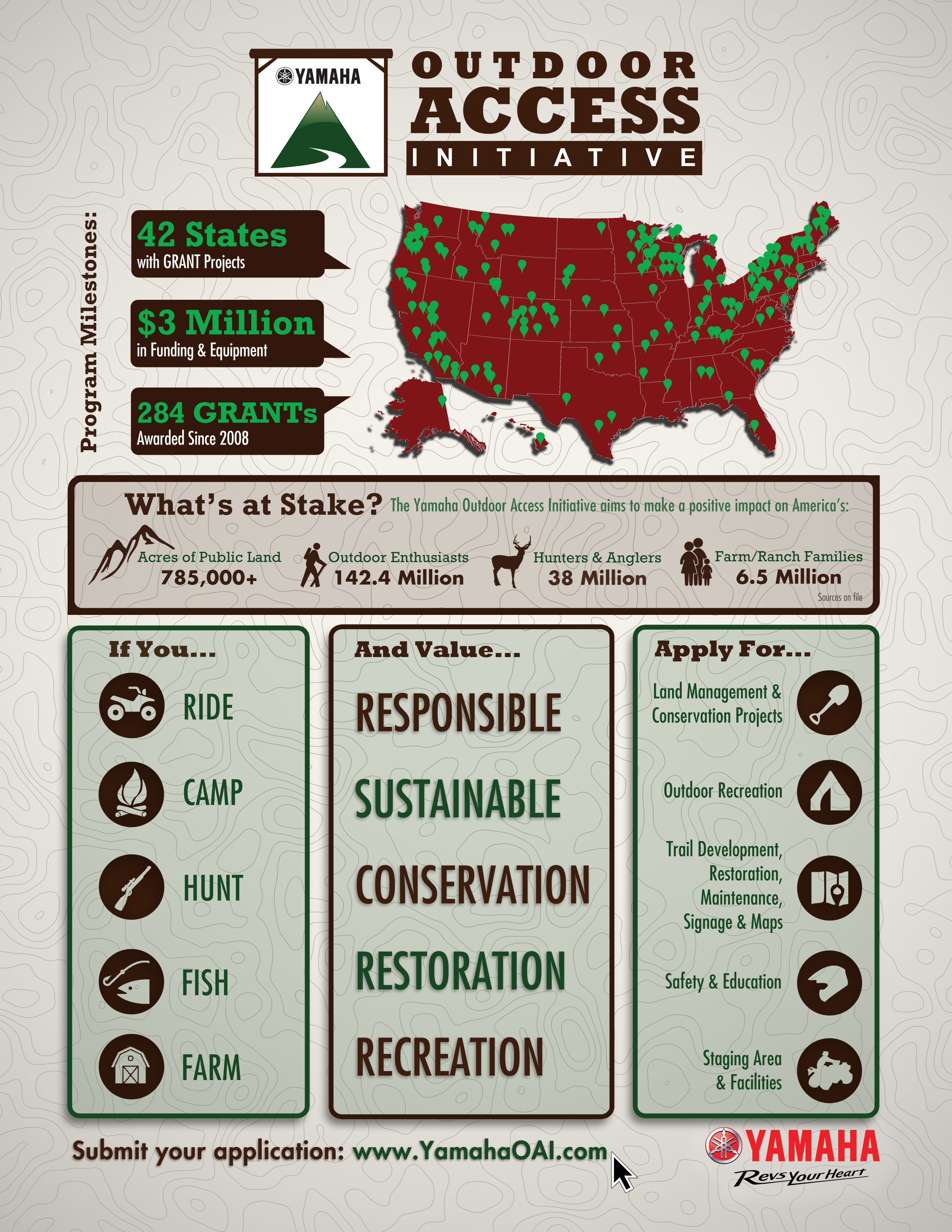 YAMAHA

OUTDOOR ACCESS INITIATIVE

Program Milestones:

42 States
with GRANT Projects

$3 Million
in Funding & Equipment

284 GRANTs
Awarded Since 2008

What's at Stake? The Yamaha Outdoor Access Initiative aims to make a positive impact on America's:

Acres of Public Land
785,000+

Outdoor Enthusiasts
142.4 Million

Hunters & Anglers
38 Million

Farm/Ranch Families
6.5 Million

Sources on file

If You...

RIDE

CAMP

HUNT

FISH

FARM

And Value...

RESPONSIBLE

SUSTAINABLE

CONSERVATION

RESTORATION

RECREATION

Apply For...

Land Management & Conservation Projects

Outdoor Recreation

Trail Development, Restoration, Maintenance, Signage & Maps

Safety & Education

Staging Area & Facilities

Submit your application: www.YamahaOAI.com

YAMAHA
Revs Your Heart